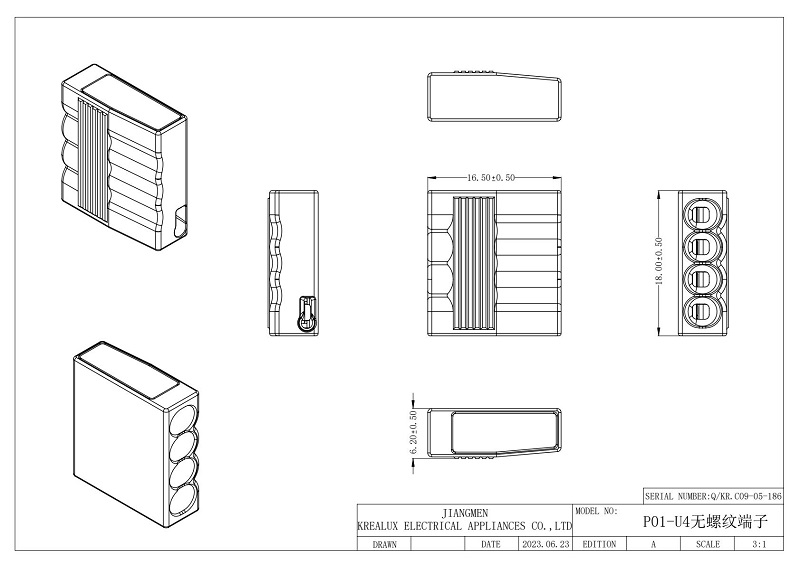 16.50±0.50

18.00±0.50

6.20±0.50

SERIAL NUMBER:Q/KR.C09-05-186

JIANGMEN
KREALUX ELECTRICAL APPLIANCES CO.,LTD

MODEL NO:

P01-U4无螺纹端子

| DRAWN | | DATE | 2023.06.23 | EDITION | A | SCALE | 3:1 |
|---|---|---|---|---|---|---|---|